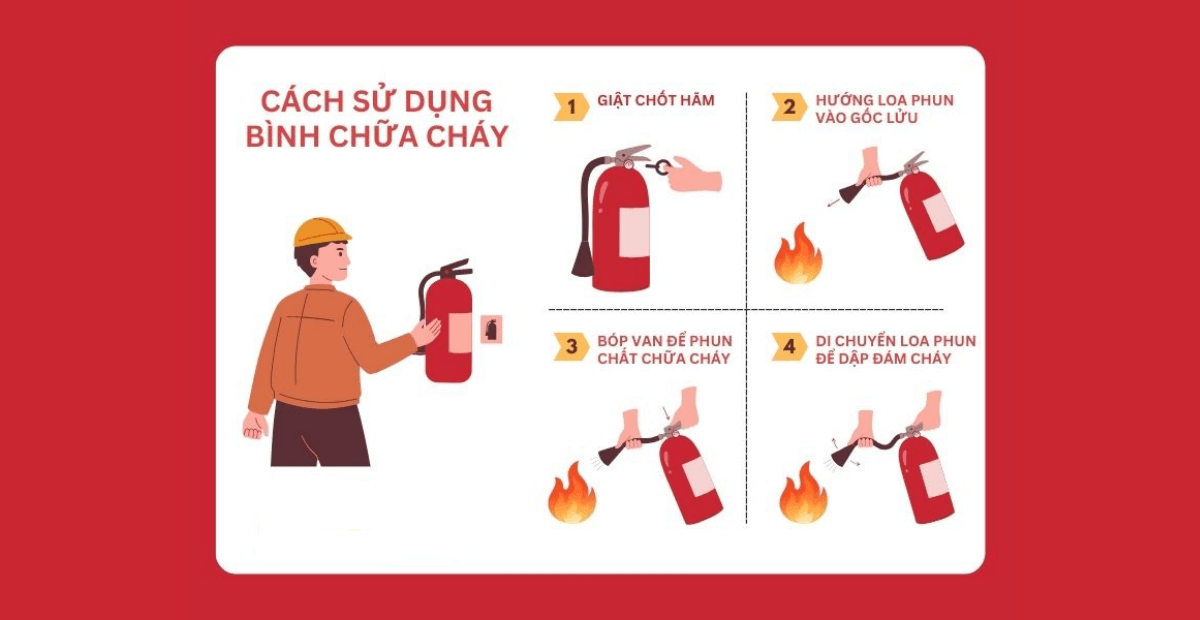 CÁCH SỬ DỤNG BÌNH CHỮA CHÁY

1 GIẬT CHỐT HÃM

2 HƯỚNG LOA PHUN VÀO GỐC LỬU

3 BÓP VAN ĐỂ PHUN CHẤT CHỮA CHÁY

4 DI CHUYỂN LOA PHUN ĐỂ DẬP ĐÁM CHÁY